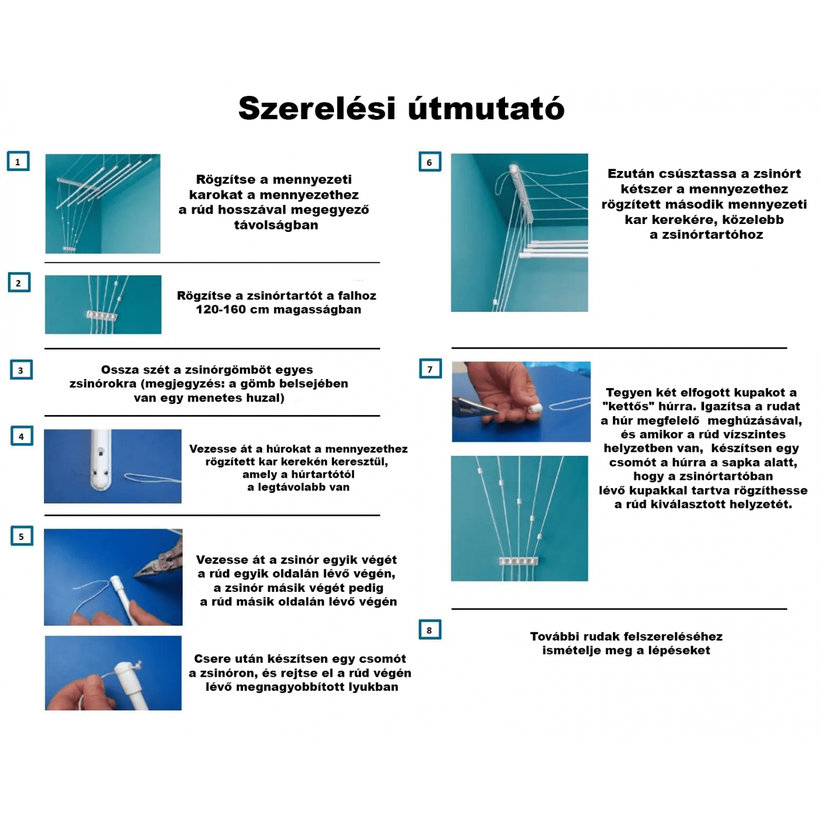 Szerelési útmutató

1

Rögzítse a mennyezeti karokat a mennyezethez a rúd hosszával megegyező távolságban

2

Rögzítse a zsinórtartót a falhoz 120-160 cm magasságban

3

Ossza szét a zsinórgömböt egyes zsinórokra (megjegyzés: a gömb belsejében van egy menetes huzal)

4

Vezesse át a húrokat a mennyezethez rögzített kar kerekén keresztül, amely a húrtartótól a legtávolabb van

5

Vezesse át a zsinór egyik végét a rúd egyik oldalán lévő végén, a zsinór másik végét pedig a rúd másik oldalán lévő végén

Csere után készítsen egy csomót a zsinóron, és rejtse el a rúd végén lévő megnagyobbított lyukban

6

Ezután csúsztassa a zsinórt kétszer a mennyezethez rögzített második mennyezeti kar kerekére, közelebb a zsinórtartóhoz

7

Tegyen két elfogott kupakot a "kettős" húrra. Igazítsa a rudat a húr megfelelő meghúzásával, és amikor a rúd vízszintes helyzetben van, készítsen egy csomót a húrra a sapka alatt, hogy a zsinórtartóban lévő kupakkal tartva rögzíthesse a rúd kiválasztott helyzetét.

8

További rudak felszereléséhez ismételje meg a lépéseket