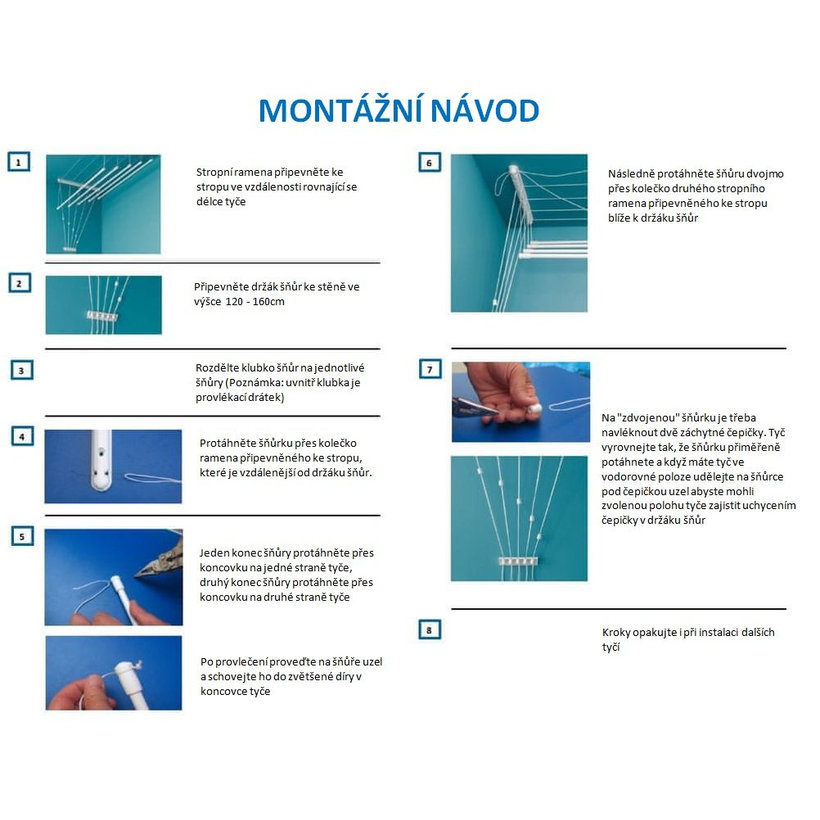 MONTÁŽNÍ NÁVOD

1

Stropní ramena připevněte ke stropu ve vzdálenosti rovnající se délce tyče

2

Připevněte držák šňůr ke stěně ve výšce 120 - 160cm

3

Rozdělte klubko šňůr na jednotlivé šňůry (Poznámka: uvnitř klubka je provlékací drátek)

4

Protáhněte šňůrku přes kolečko ramena připevněného ke stropu, které je vzdálenější od držáku šňůr.

5

Jeden konec šňůry protáhněte přes koncovku na jedné straně tyče, druhý konec šňůry protáhněte přes koncovku na druhé straně tyče

Po provlečení proveďte na šňůře uzel a schovejte ho do zvětšené díry v koncovce tyče

6

Následně protáhněte šňůru dvojmo přes kolečko druhého stropního ramena připevněného ke stropu blíže k držáku šňůr

7

Na "zdvojenou" šňůrku je třeba navléknout dvě záchytné čepičky. Tyč vyrovnejte tak, že šňůrku přiměřeně potáhnete a když máte tyč ve vodorovné poloze udělejte na šňůrce pod čepičkou uzel abyste mohli zvolenou polohu tyče zajistit uchycením čepičky v držáku šňůr

8

Kroky opakujte i při instalaci dalších tyčí