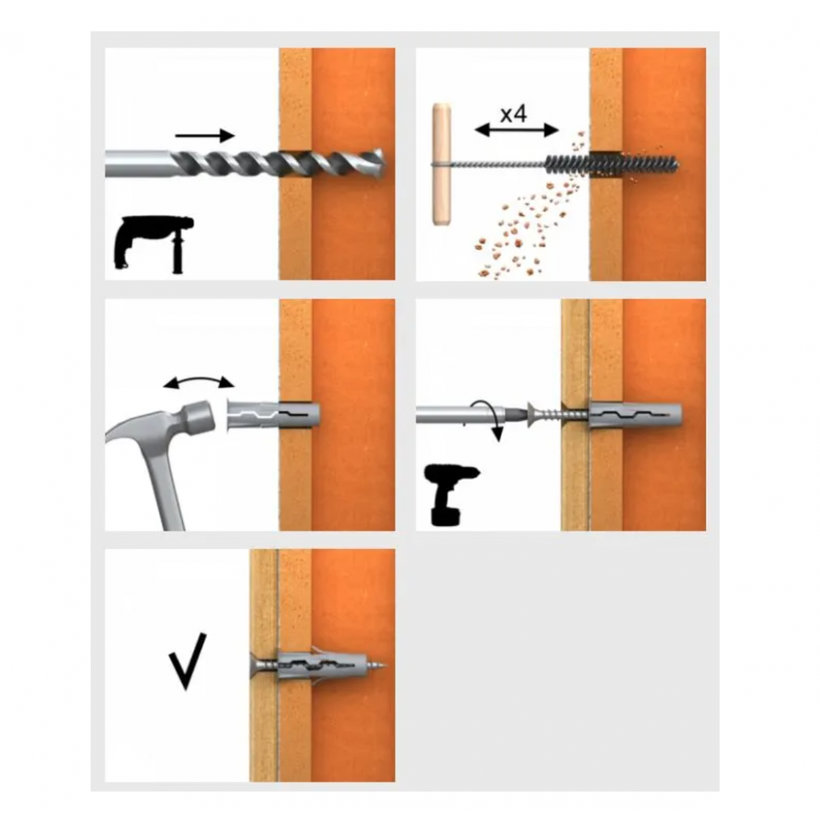 x4