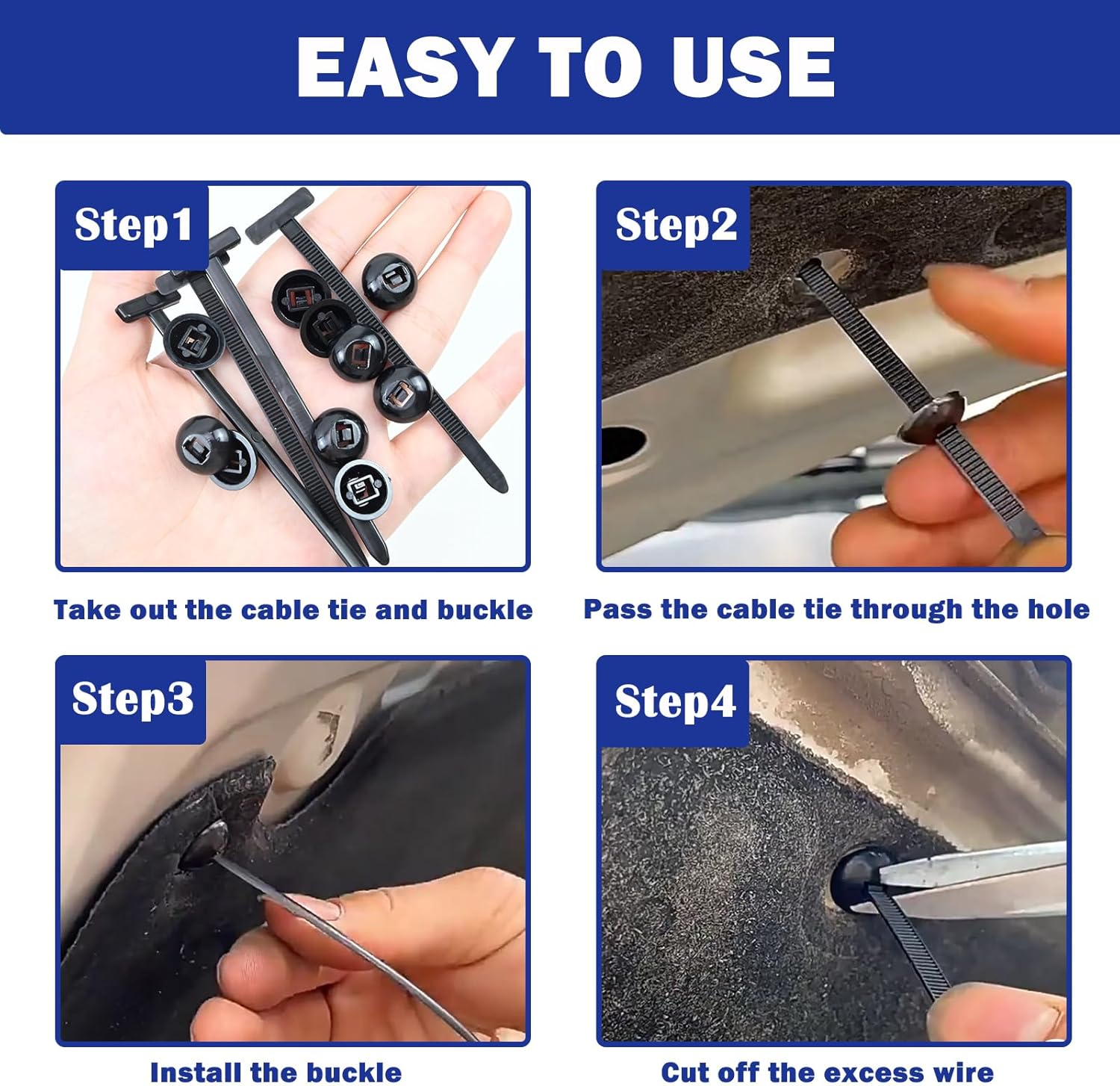 EASY TO USE

Step1

Take out the cable tie and buckle

Step2

Pass the cable tie through the hole

Step3

Install the buckle

Step4

Cut off the excess wire