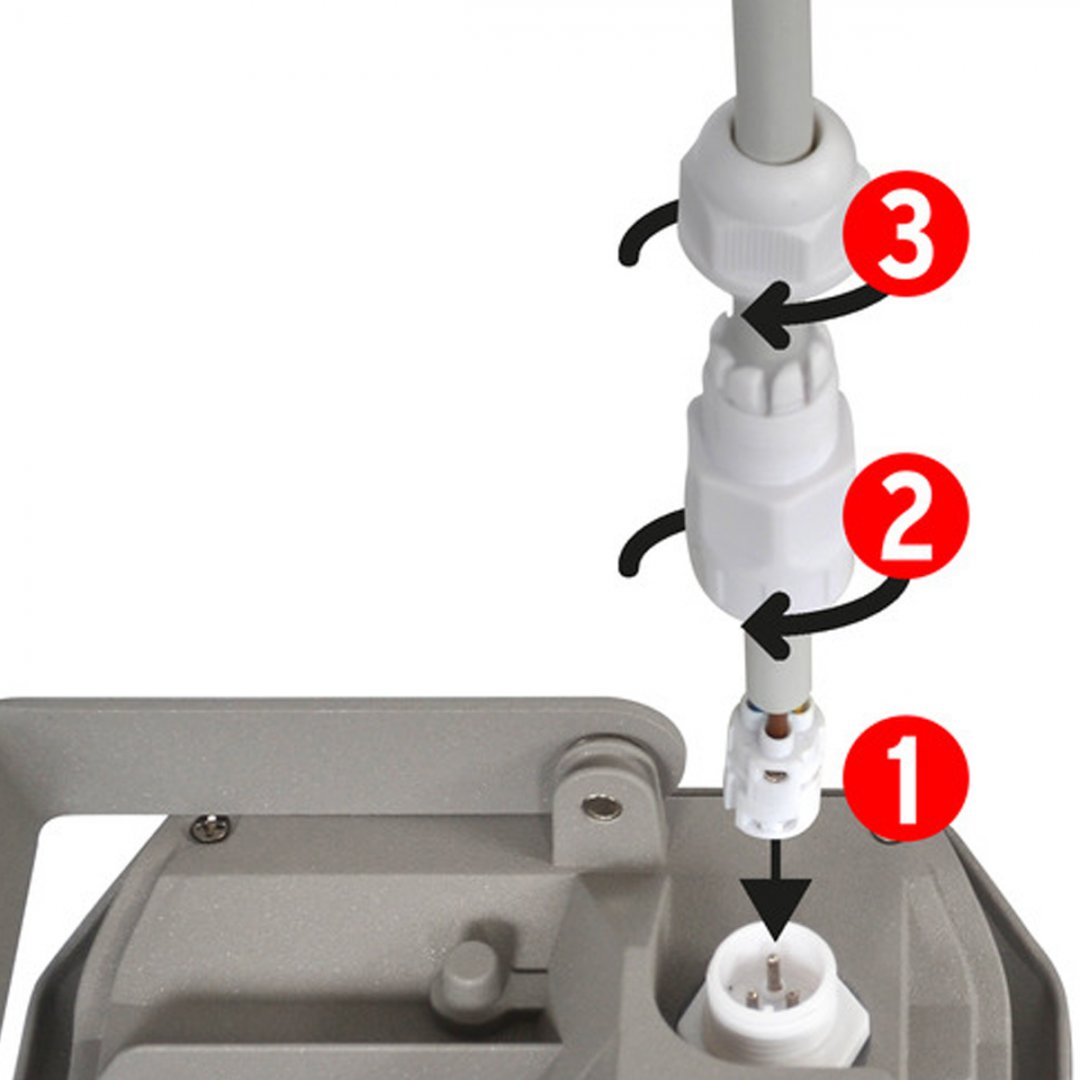 3
2
1